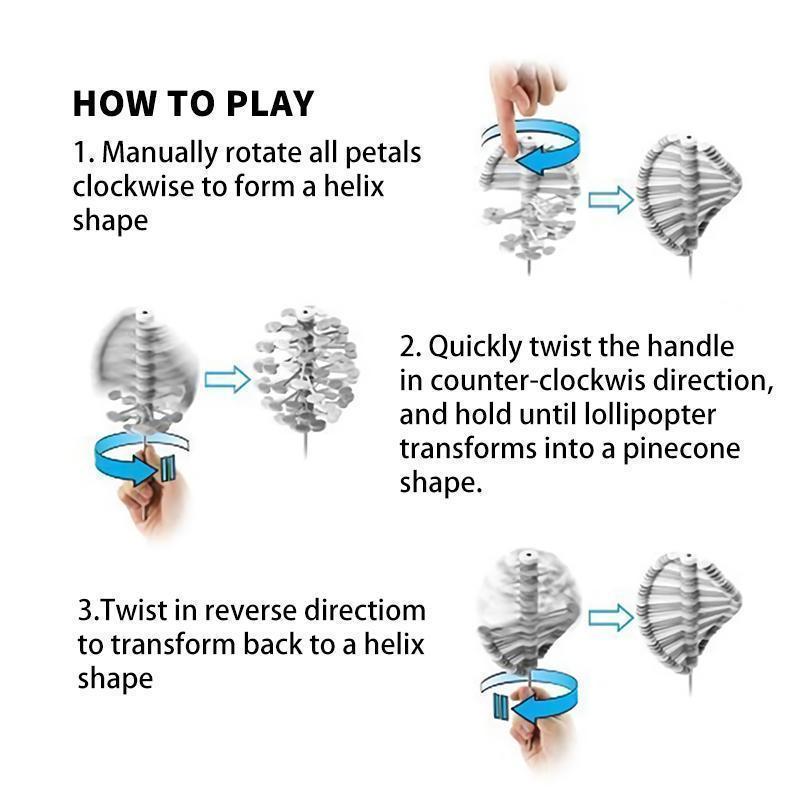 HOW TO PLAY

1. Manually rotate all petals clockwise to form a helix shape

2. Quickly twist the handle in counter-clockwis direction, and hold until lollipopter transforms into a pinecone shape.

3.Twist in reverse directiom to transform back to a helix shape