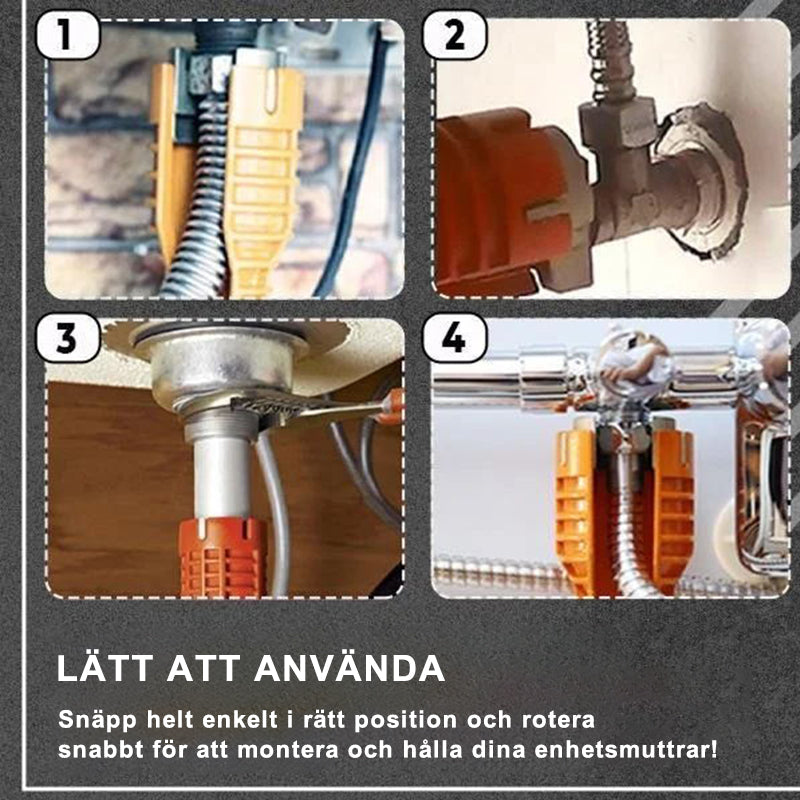 1

2

3

4

LÄTT ATT ANVÄNDA

Snäpp helt enkelt i rätt position och rotera snabbt för att montera och hålla dina enhetsmuttrar!