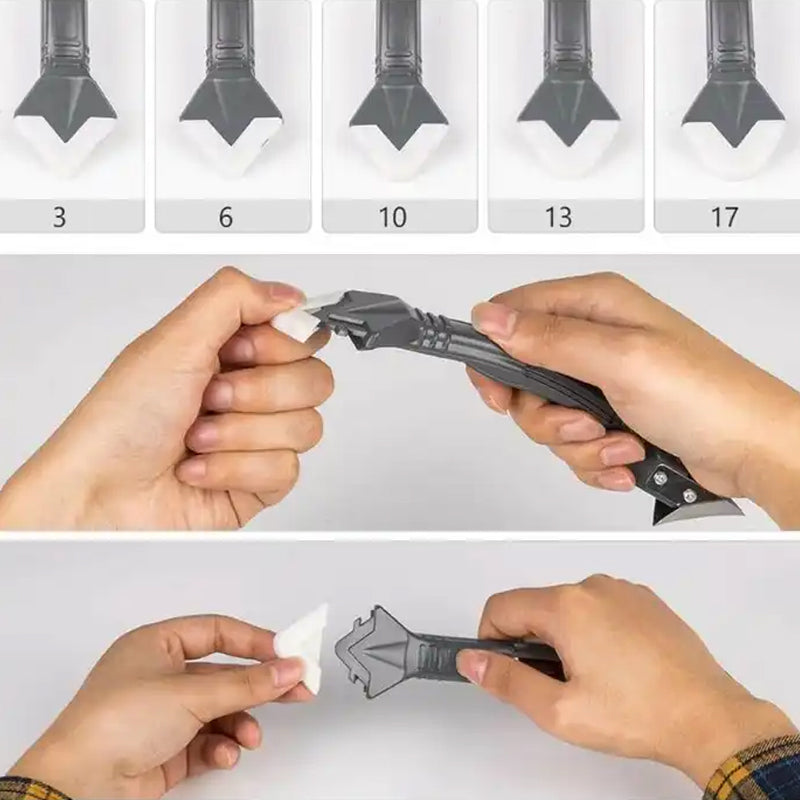 3
6
10
13
17