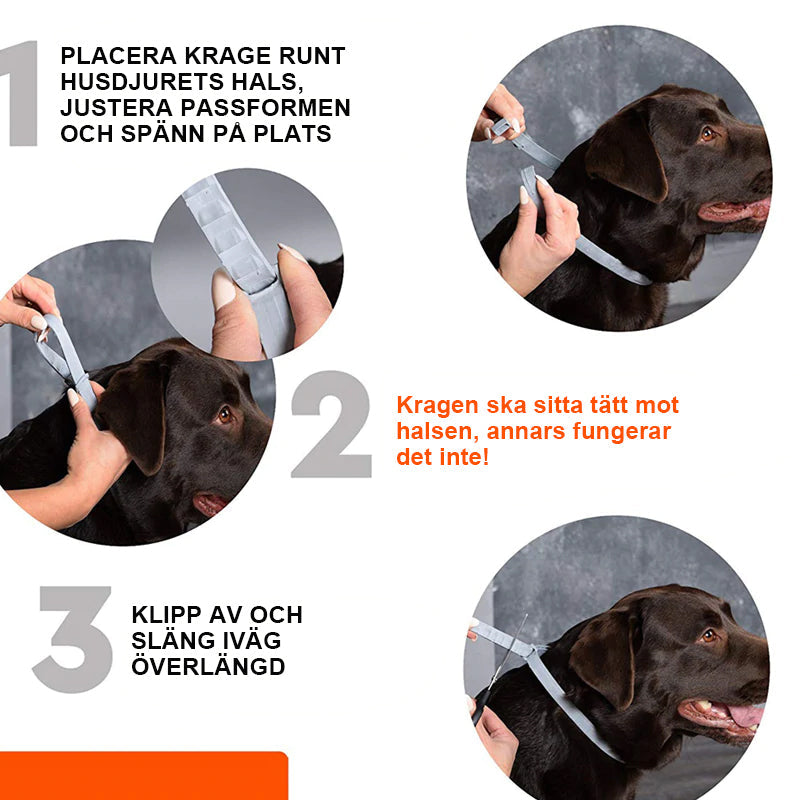 1

PLACERA KRAGE RUNT HUSDJURETS HALS, JUSTERA PASSFORMEN OCH SPÄNN PÅ PLATS

2

Kragen ska sitta tätt mot halsen, annars fungerar det inte!

3

KLIPP AV OCH SLÄNG IVÄG ÖVERLÄNGD