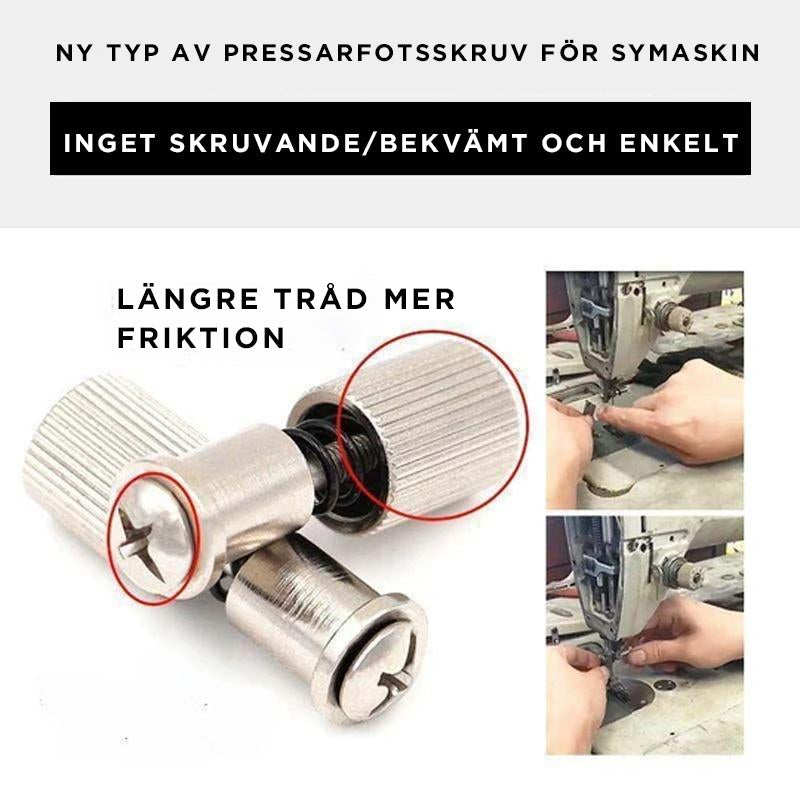 NY TYP AV PRESSARFOTSSKRUV FÖR SYMASKIN

INGET SKRUVANDE/BEKVÄMT OCH ENKELT

LÄNGRE TRÅD MER FRIKTION