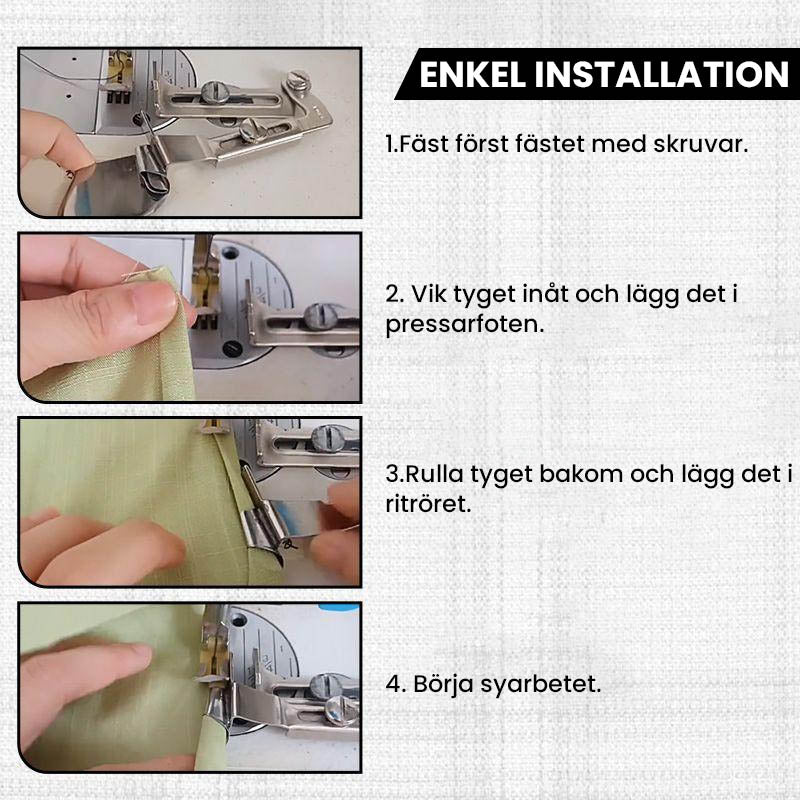 ENKEL INSTALLATION

1.Fäst först fästet med skruvar.

2. Vik tyget inåt och lägg det i pressarfoten.

3.Rulla tyget bakom och lägg det i ritröret.

4. Börja syarbetet.