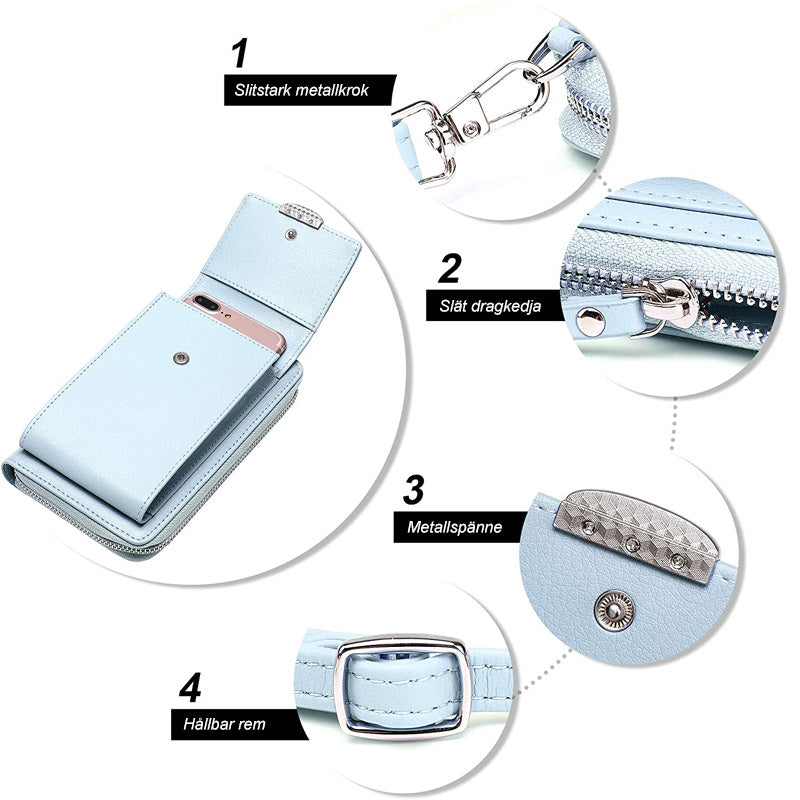 1
Slitstark metallkrok

2
Slät dragkedja

3
Metallspänne

4
Hållbar rem