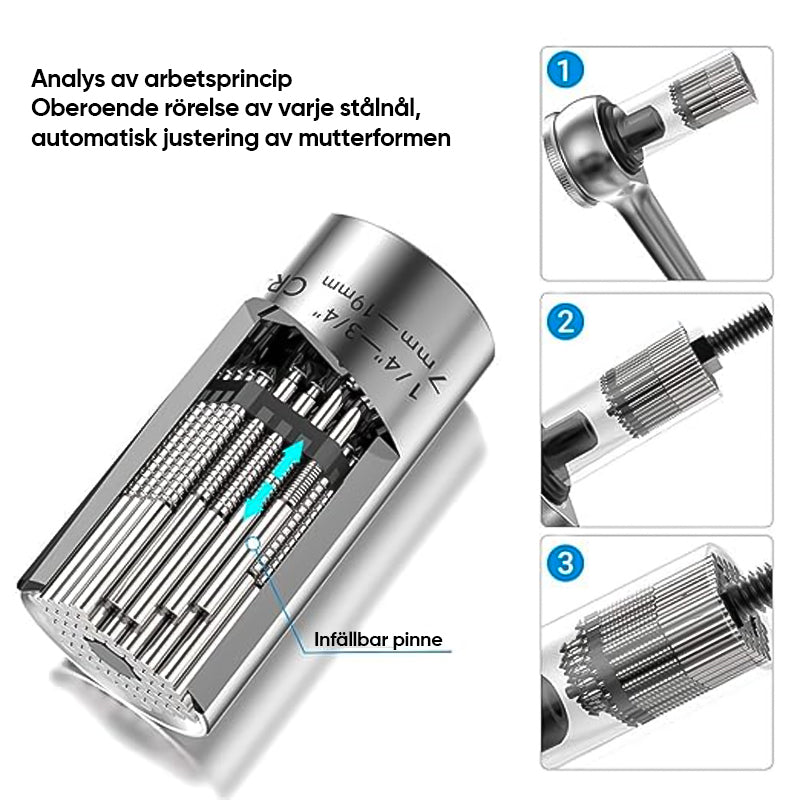 Analys av arbetsprincip
Oberoende rörelse av varje stålnål, automatisk justering av mutterformen

7mm—19mm CR
1/4"—3/4"

Infällbar pinne

1

2

3