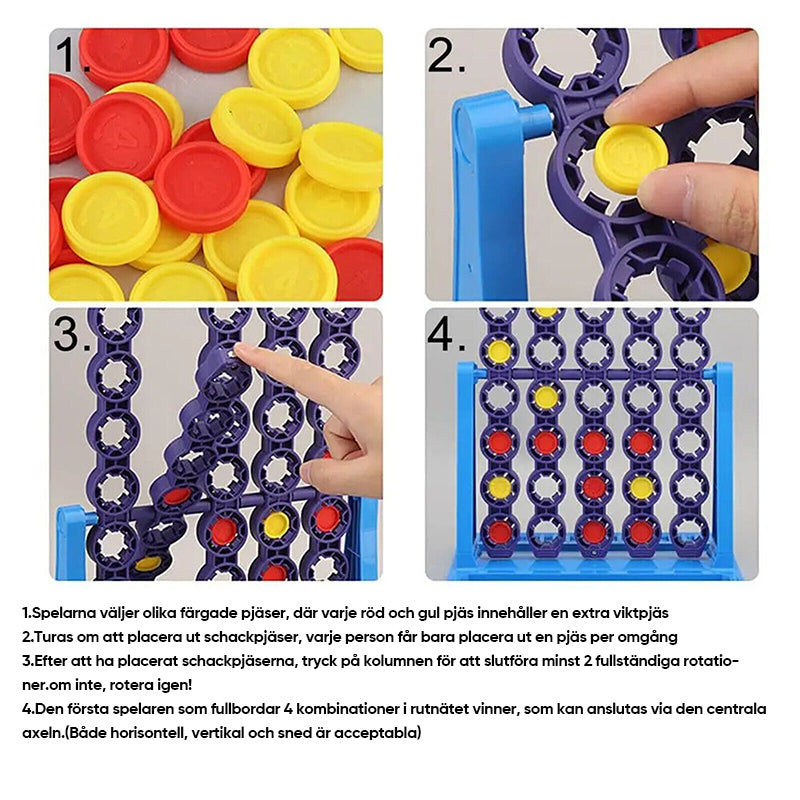 1.

2.

3.

4.

1.Spelarna väljer olika färgade pjäser, där varje röd och gul pjäs innehåller en extra viktpjäs
2.Turas om att placera ut schackpjäser, varje person får bara placera ut en pjäs per omgång
3.Efter att ha placerat schackpjäserna, tryck på kolumnen för att slutföra minst 2 fullständiga rotationer.om inte, rotera igen!
4.Den första spelaren som fullbordar 4 kombinationer i rutnätet vinner, som kan anslutas via den centrala axeln.(Både horisontell, vertikal och sned är acceptabla)