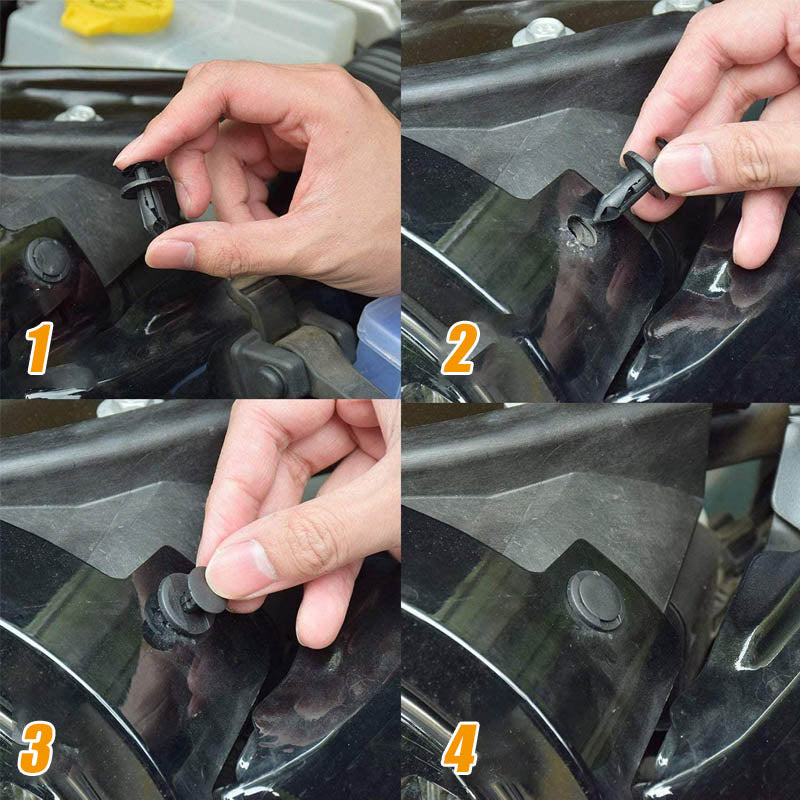 1

2

3

4