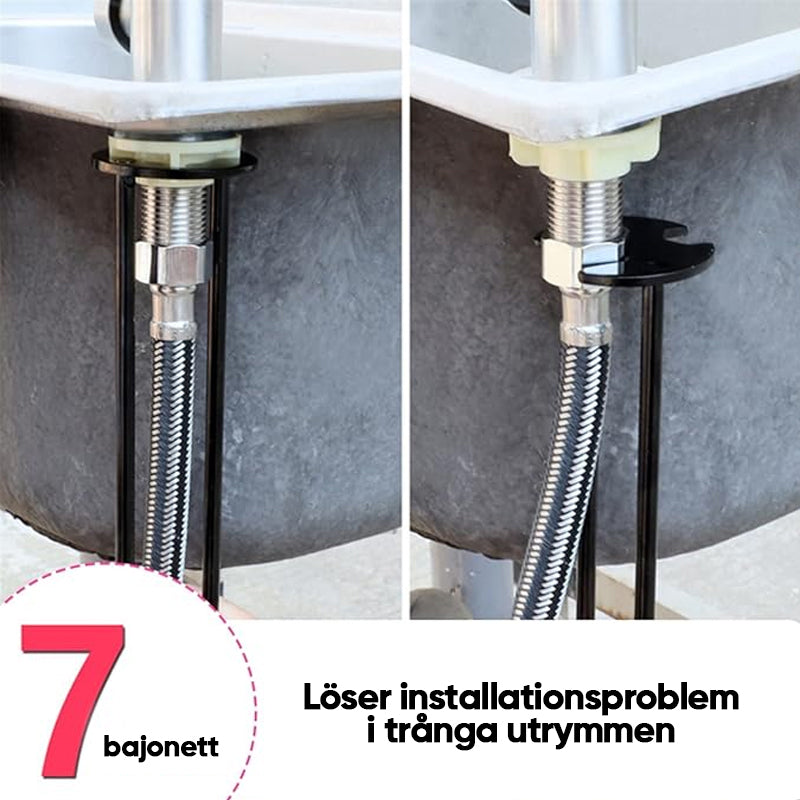 7 bajonett

Löser installationsproblem i trånga utrymmen