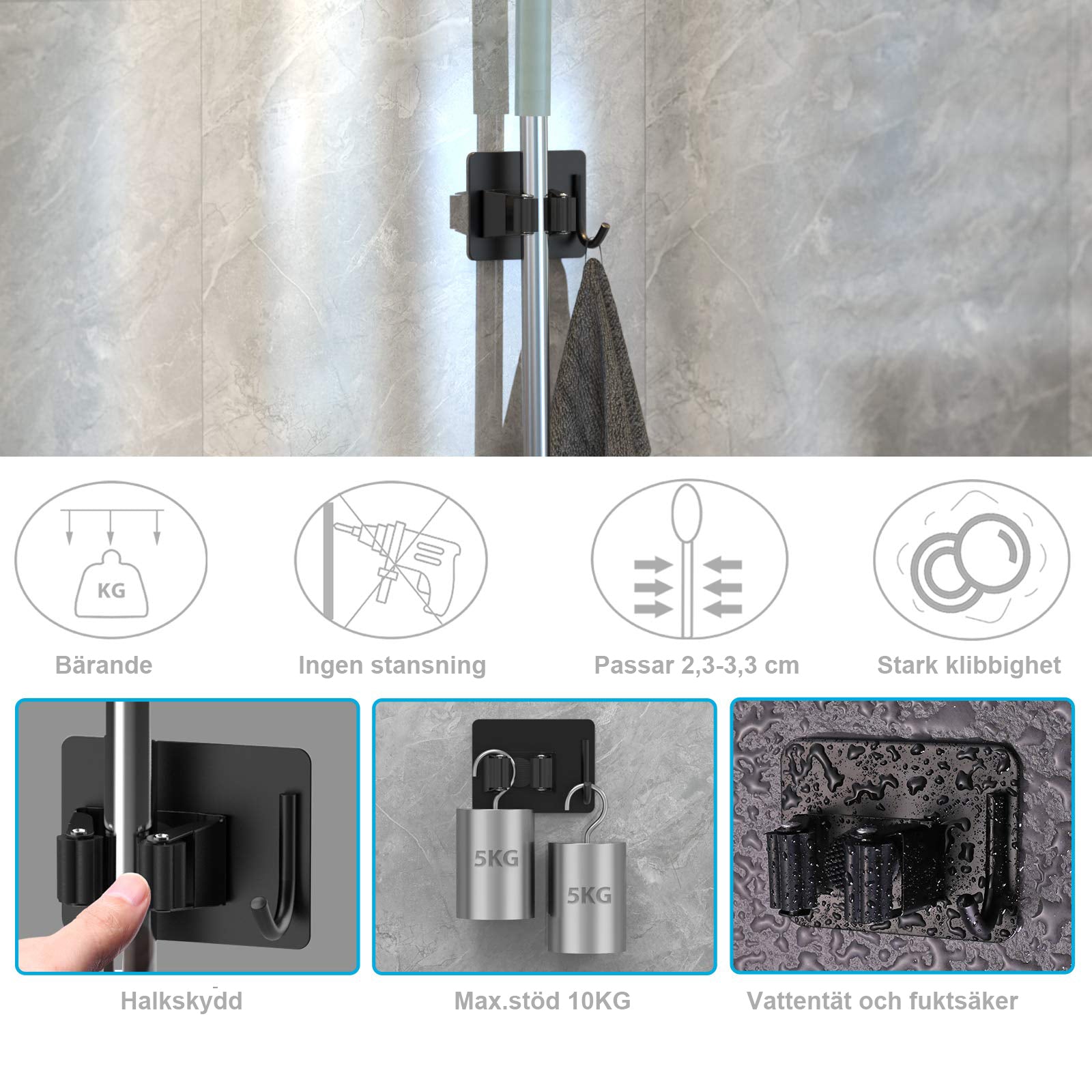 KG

Bärande

Ingen stansning

Passar 2,3-3,3 cm

Stark klibbighet

5KG

5KG

Halkskydd

Max.stöd 10KG

Vattentät och fuktsäker