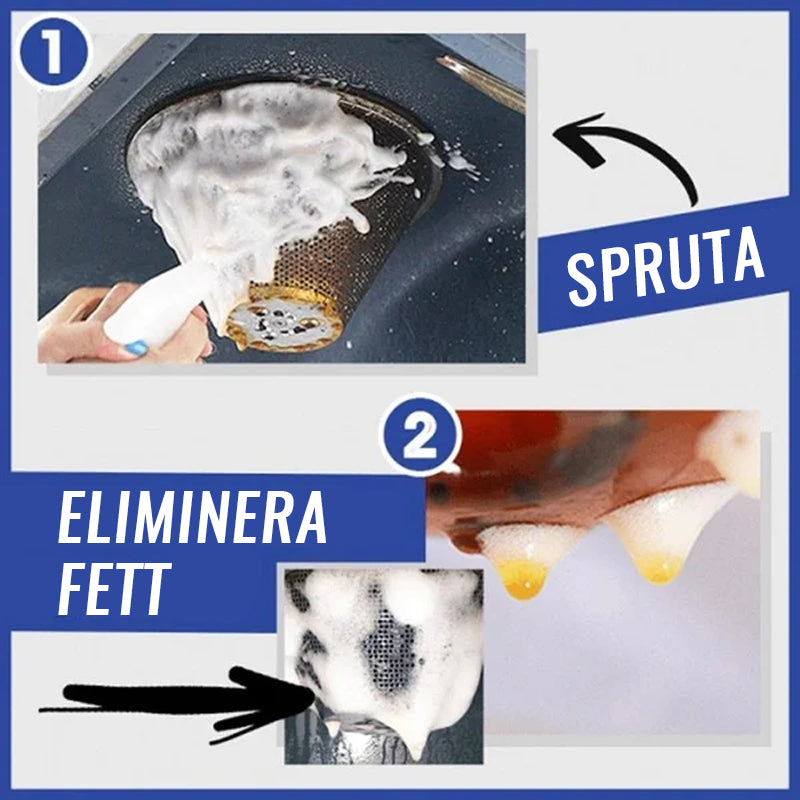 1

SPRUTA

2

ELIMINERA FETT